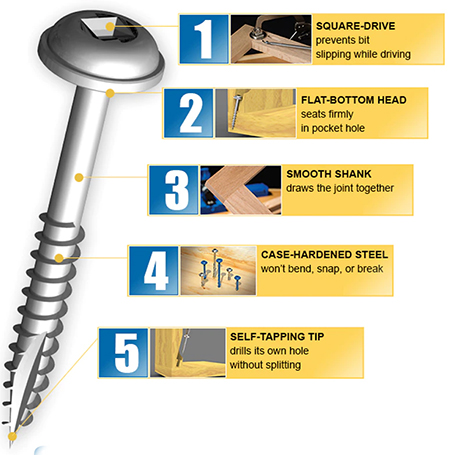 1
SQUARE-DRIVE
prevents bit slipping while driving

2
FLAT-BOTTOM HEAD
seats firmly in pocket hole

3
SMOOTH SHANK
draws the joint together

4
CASE-HARDENED STEEL
won't bend, snap, or break

5
SELF-TAPPING TIP
drills its own hole without splitting