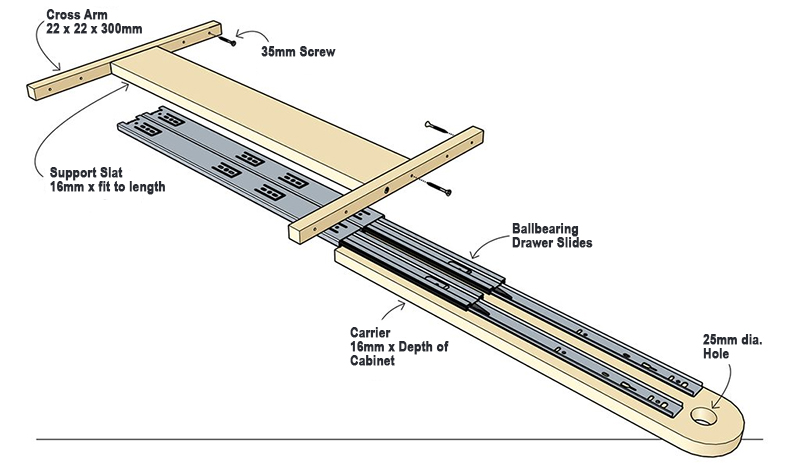 Cross Arm
22 x 22 x 300mm

35mm Screw

Support Slat
16mm x fit to length

Ballbearing
Drawer Slides

Carrier
16mm x Depth of
Cabinet

25mm dia.
Hole