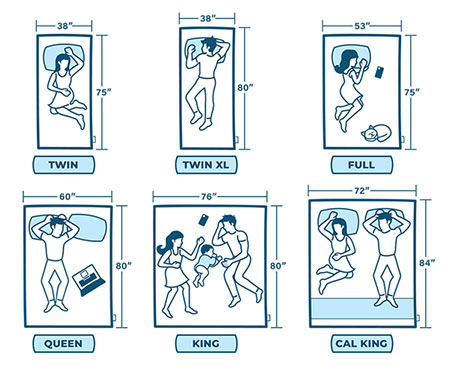 38"
75"
TWIN

38"
80"
TWIN XL

53"
75"
FULL

60"
80"
QUEEN

76"
80"
KING

72"
84"
CAL KING