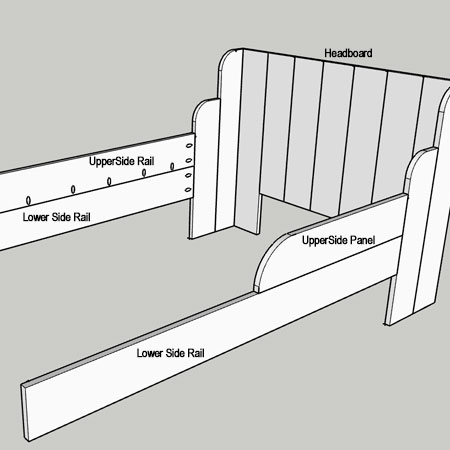 Headboard

UpperSide Rail

Lower Side Rail

UpperSide Panel

Lower Side Rail