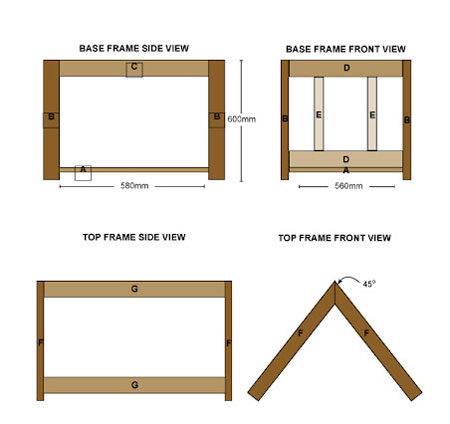 BASE FRAME SIDE VIEW

C

B

B

600mm

A

580mm

BASE FRAME FRONT VIEW

D

B

E

E

B

D

A

560mm

TOP FRAME SIDE VIEW

G

F

F

G

TOP FRAME FRONT VIEW

45°

F

F