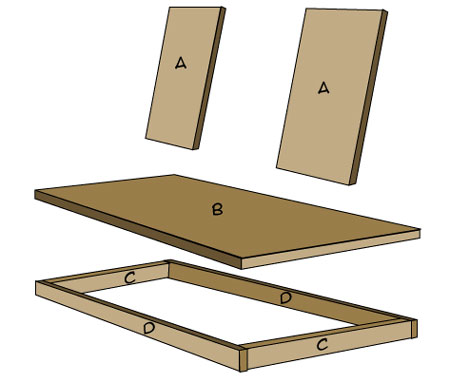 A
A
B
C
D
D
C